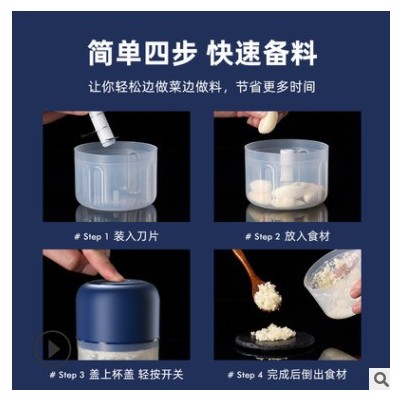 简单四步 快速备料

让你轻松边做菜边做料，节省更多时间

# Step 1 装入刀片

# Step 2 放入食材

# Step 3 盖上杯盖 轻按开关

# Step 4 完成后倒出食材