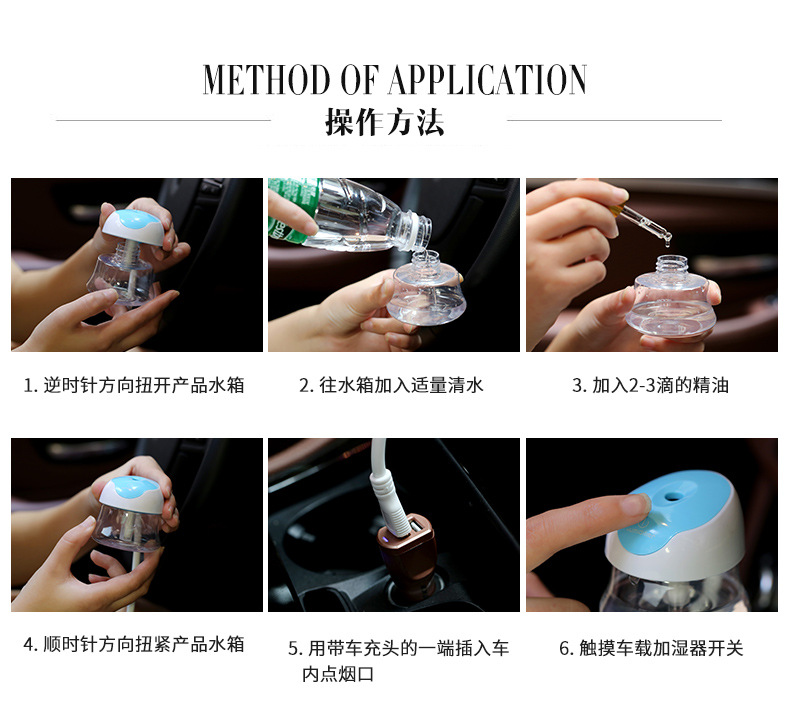 METHOD OF APPLICATION
操作方法

1. 逆时针方向扭开产品水箱

2. 往水箱加入适量清水

3. 加入2-3滴的精油

4. 顺时针方向扭紧产品水箱

5. 用带车充头的一端插入车内点烟口

6. 触摸车载加湿器开关