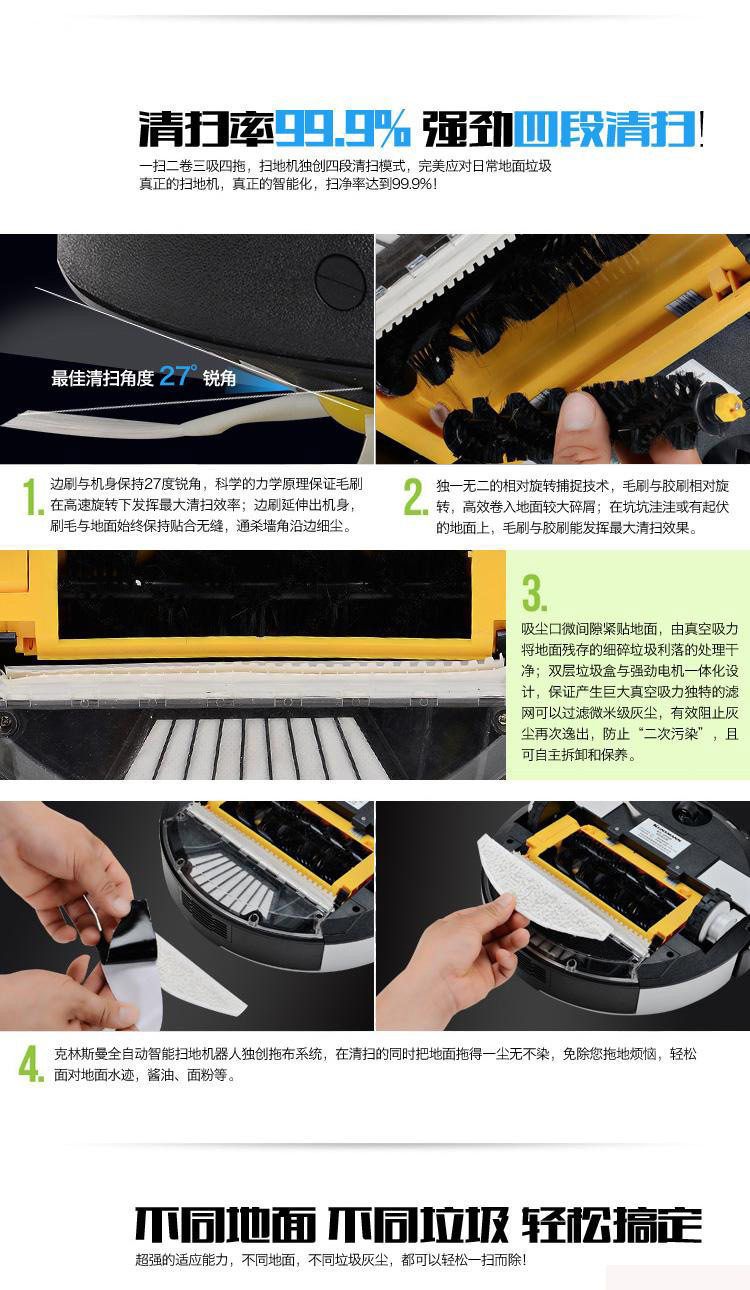 清扫率99.9% 强劲四段清扫!

一扫二卷三吸四拖，扫地机独创四段清扫模式，完美应对日常地面垃圾
真正的扫地机，真正的智能化，扫净率达到99.9%!

最佳清扫角度 27° 锐角

1. 边刷与机身保持27度锐角，科学的力学原理保证毛刷在高速旋转下发挥最大清扫效率；边刷延伸出机身，刷毛与地面始终保持贴合无缝，通杀墙角沿边细尘。

2. 独一无二的相对旋转捕捉技术，毛刷与胶刷相对旋转，高效卷入地面较大碎屑；在坑坑洼洼或有起伏的地面上，毛刷与胶刷能发挥最大清扫效果。

3. 吸尘口微间隙紧贴地面，由真空吸力将地面残存的细碎垃圾利落的处理干净；双层垃圾盒与强劲电机一体化设计，保证产生巨大真空吸力独特的滤网可以过滤微米级灰尘，有效阻止灰尘再次逸出，防止“二次污染”，且可自主拆卸和保养。

4. 克林斯曼全自动智能扫地机器人独创拖布系统，在清扫的同时把地面拖得一尘无不染，免除您拖地烦恼，轻松面对地面水迹，酱油、面粉等。

不同地面 不同垃圾 轻松搞定
超强的适应能力，不同地面，不同垃圾灰尘，都可以轻松一扫而除!