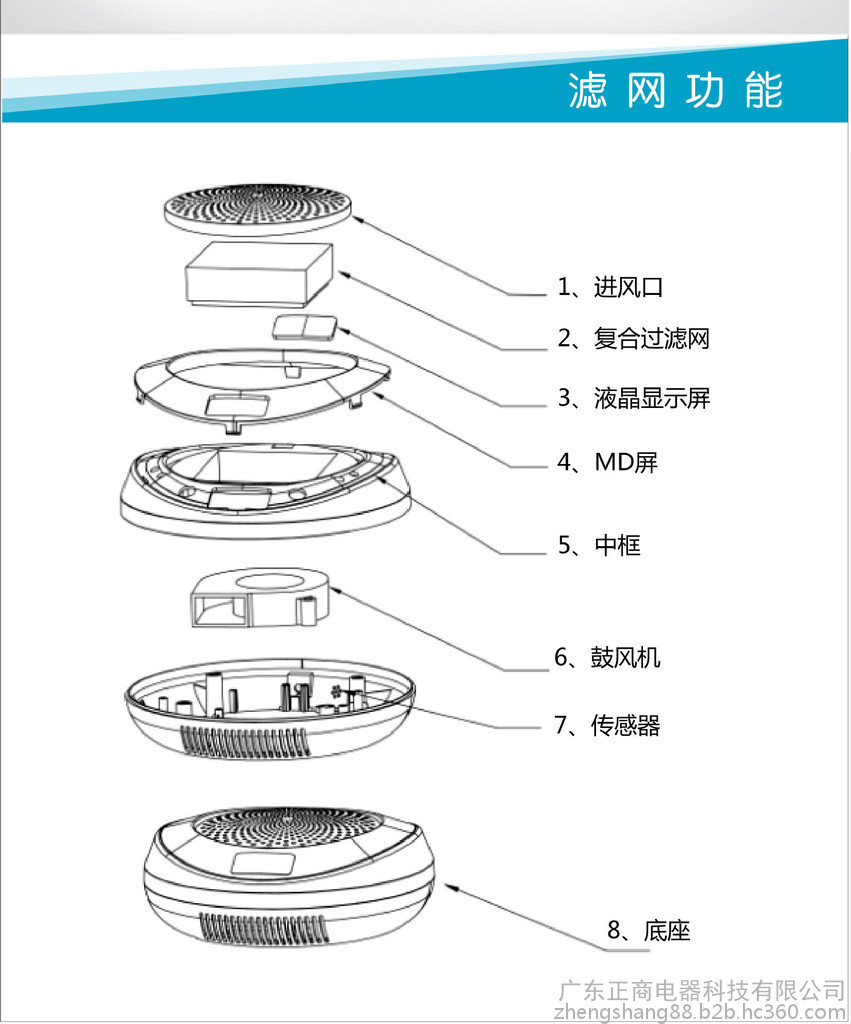 滤网功能

1、进风口

2、复合过滤网

3、液晶显示屏

4、MD屏

5、中框

6、鼓风机

7、传感器

8、底座

广东正商电器科技有限公司
zhengshang88.b2b.hc360.com