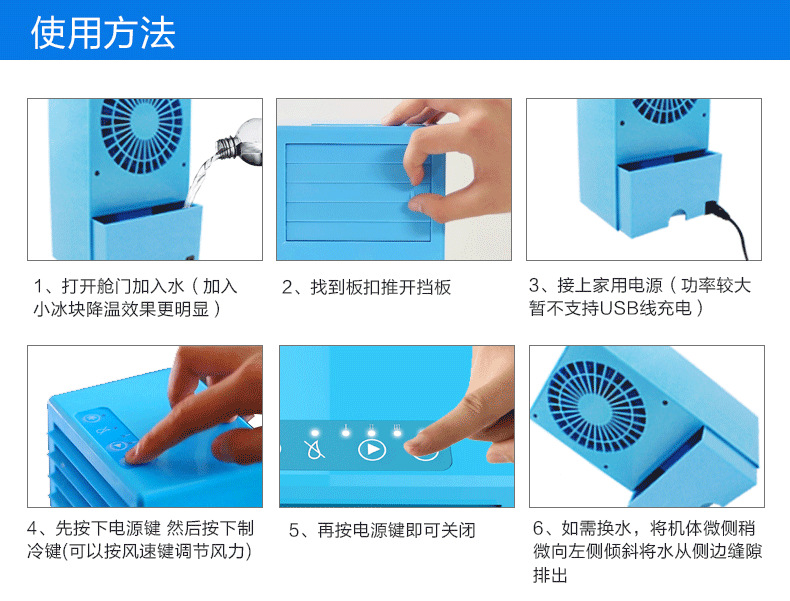 使用方法

1、打开舱门加入水（加入小冰块降温效果更明显）

2、找到板扣推开挡板

3、接上家用电源（功率较大暂不支持USB线充电）

4、先按下电源键 然后按下制冷键(可以按风速键调节风力)

5、再按电源键即可关闭

6、如需换水，将机体微侧稍微向左侧倾斜将水从侧边缝隙排出