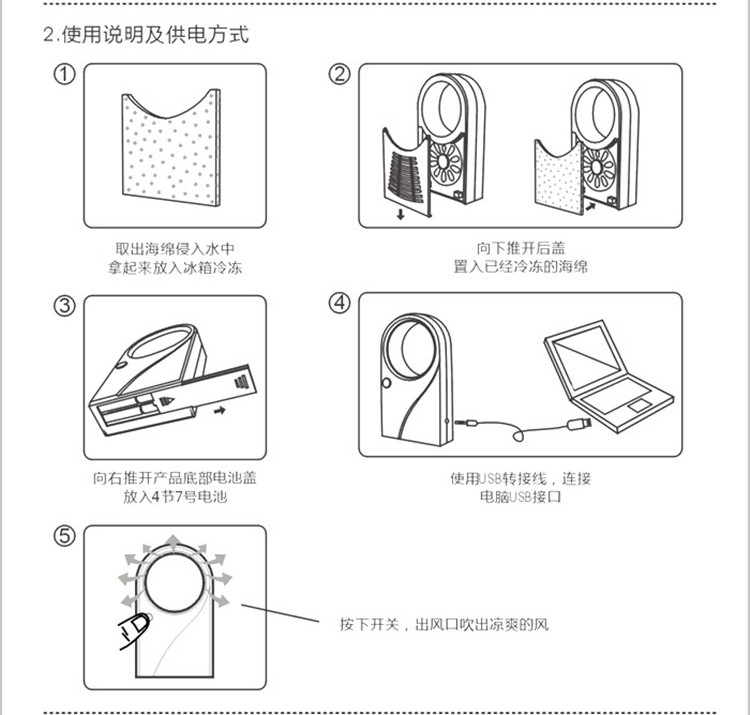 2.使用说明及供电方式

①

取出海绵侵入水中
拿起来放入冰箱冷冻

②

向下推开后盖
置入已经冷冻的海绵

③

向右推开产品底部电池盖
放入4节7号电池

④

使用USB转接线，连接
电脑USB接口

⑤

按下开关，出风口吹出凉爽的风